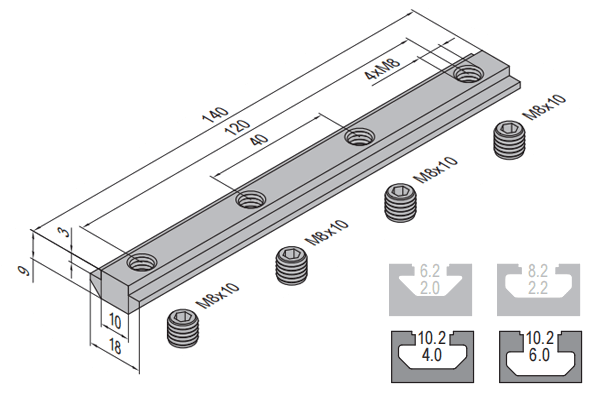 140
120
40
4xM8
3
9
10
18
M8x10
M8x10
M8x10
M8x10
6.2
2.0
8.2
2.2
10.2
4.0
10.2
6.0